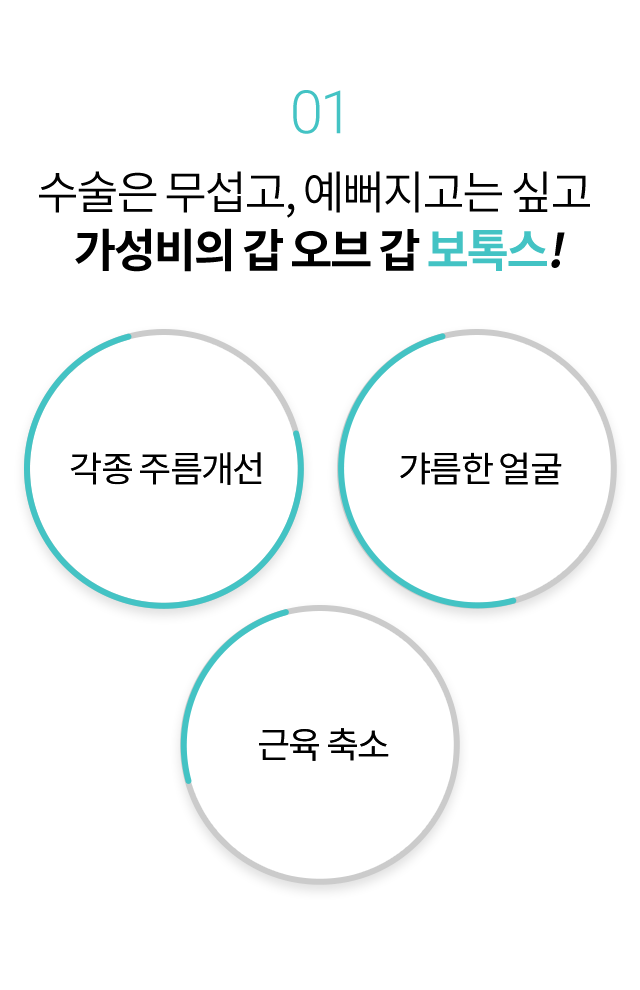 01

수술은 무섭고, 예뻐지고는 싶고
가성비의 갑 오브 갑 보톡스!

각종 주름개선

갸름한 얼굴

근육 축소