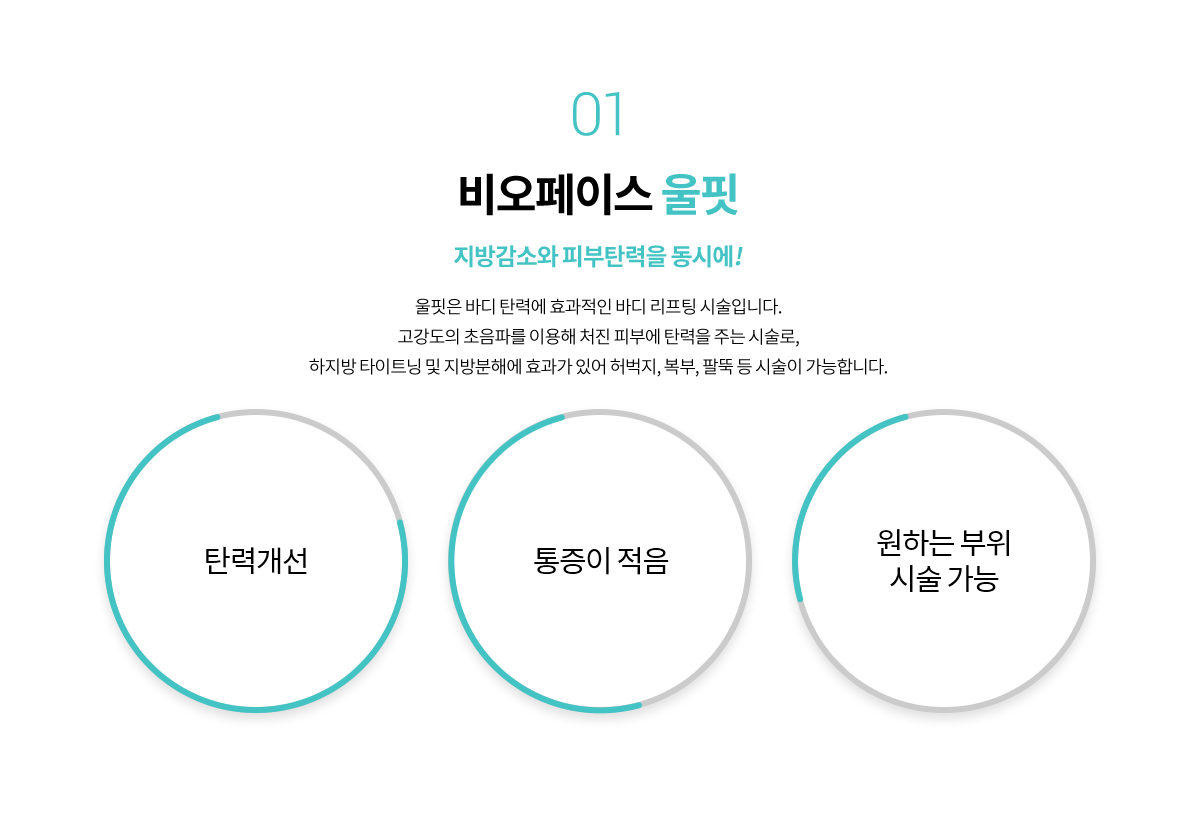 01

비오페이스 울핏

지방감소와 피부탄력을 동시에!

울핏은 바디 탄력에 효과적인 바디 리프팅 시술입니다.
고강도의 초음파를 이용해 처진 피부에 탄력을 주는 시술로,
하지방 타이트닝 및 지방분해에 효과가 있어 허벅지, 복부, 팔뚝 등 시술이 가능합니다.

탄력개선

통증이 적음

원하는 부위
시술 가능