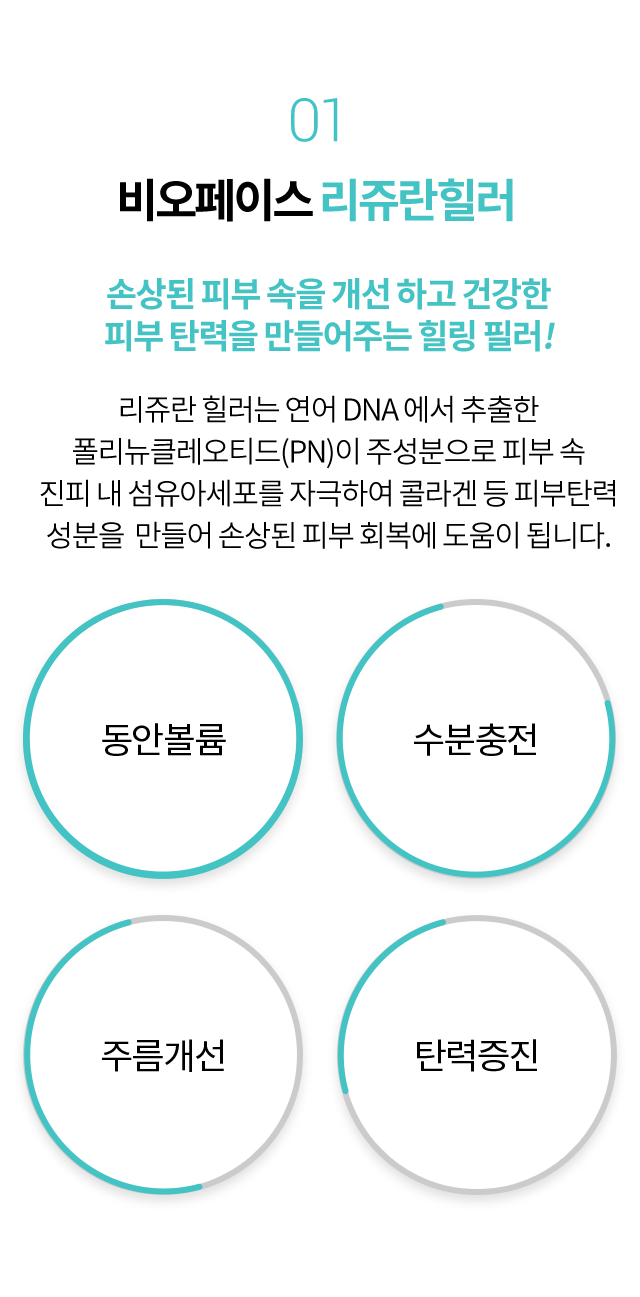 01

비오페이스 리쥬란힐러

손상된 피부 속을 개선 하고 건강한
피부 탄력을 만들어주는 힐링 필러!

리쥬란 힐러는 연어 DNA 에서 추출한 폴리뉴클레오티드(PN)이 주성분으로 피부 속 진피 내 섬유아세포를 자극하여 콜라겐 등 피부탄력 성분을 만들어 손상된 피부 회복에 도움이 됩니다.

동안볼륨

수분충전

주름개선

탄력증진