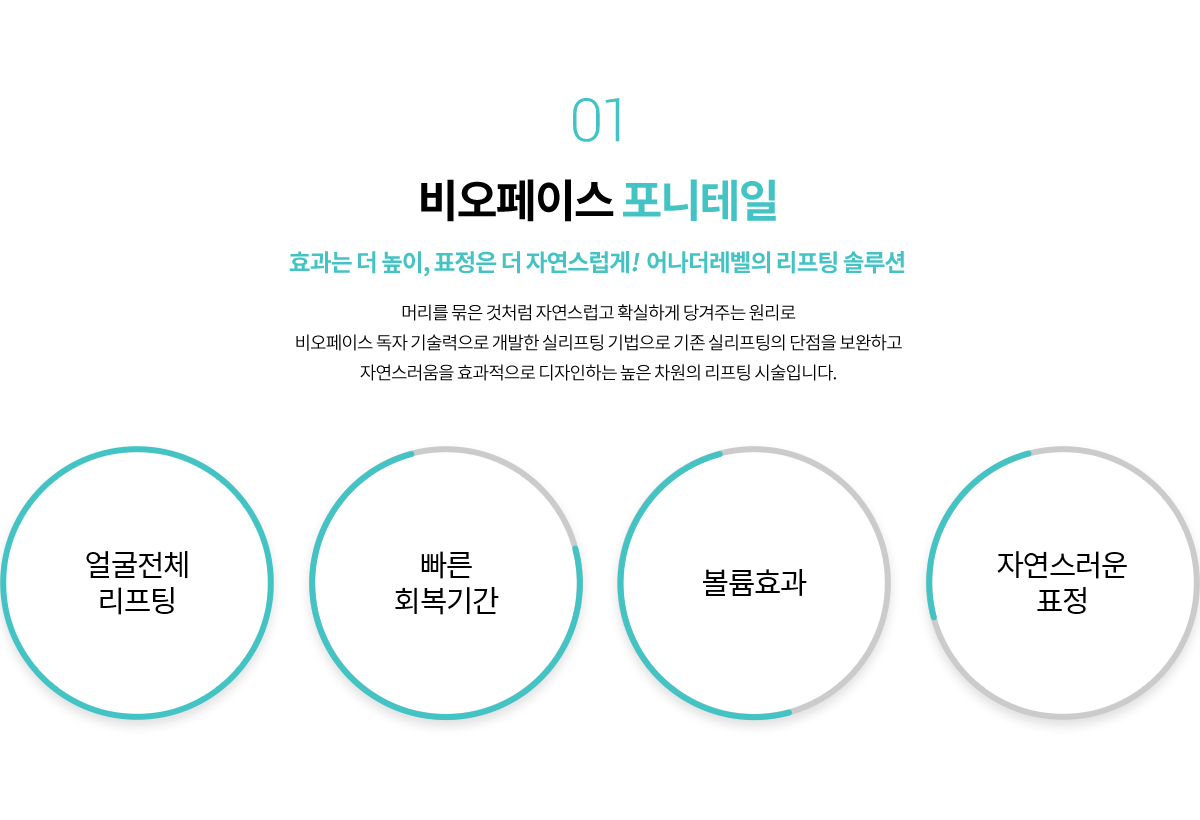 01

비오페이스 포니테일

효과는 더 높이, 표정은 더 자연스럽게! 어나더레벨의 리프팅 솔루션

머리를 묶은 것처럼 자연스럽고 확실하게 당겨주는 원리로
비오페이스 독자 기술력으로 개발한 실리프팅 기법으로 기존 실리프팅의 단점을 보완하고
자연스러움을 효과적으로 디자인하는 높은 차원의 리프팅 시술입니다.

얼굴전체
리프팅

빠른
회복기간

볼륨효과

자연스러운
표정