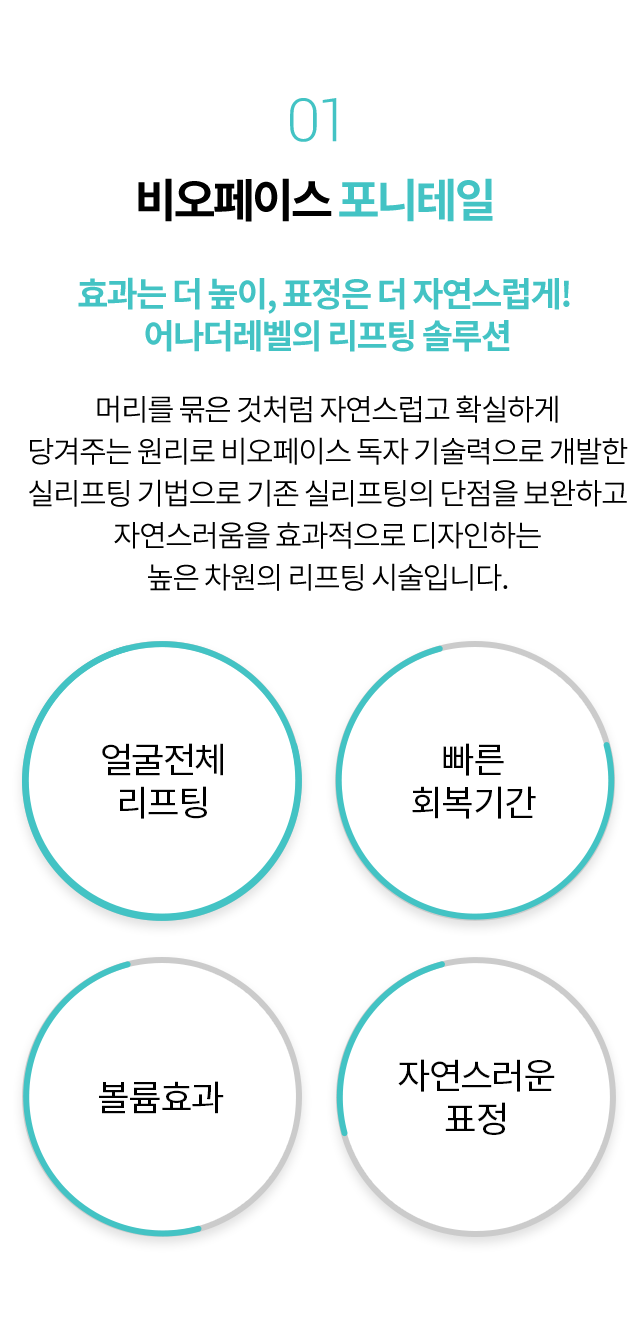 01

비오페이스 포니테일

효과는 더 높이, 표정은 더 자연스럽게!
어나더레벨의 리프팅 솔루션

머리를 묶은 것처럼 자연스럽고 확실하게
당겨주는 원리로 비오페이스 독자 기술력으로 개발한
실리프팅 기법으로 기존 실리프팅의 단점을 보완하고
자연스러움을 효과적으로 디자인하는
높은 차원의 리프팅 시술입니다.

얼굴전체
리프팅

빠른
회복기간

볼륨효과

자연스러운
표정