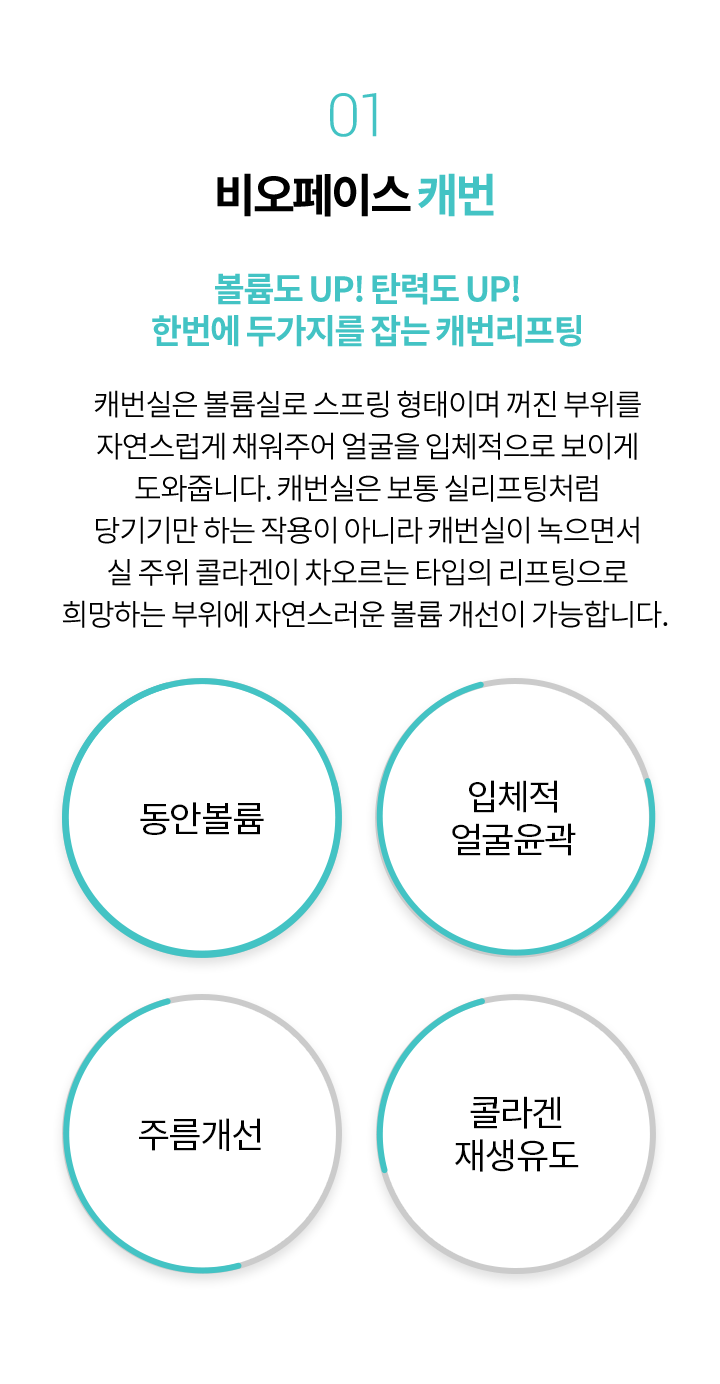 01

비오페이스 캐번

볼륨도 UP! 탄력도 UP!
한번에 두가지를 잡는 캐번리프팅

캐번실은 볼륨실로 스프링 형태이며 꺼진 부위를 자연스럽게 채워주어 얼굴을 입체적으로 보이게 도와줍니다. 캐번실은 보통 실리프팅처럼 당기기만 하는 작용이 아니라 캐번실이 녹으면서 실 주위 콜라겐이 차오르는 타입의 리프팅으로 희망하는 부위에 자연스러운 볼륨 개선이 가능합니다.

동안볼륨

입체적
얼굴윤곽

주름개선

콜라겐
재생유도