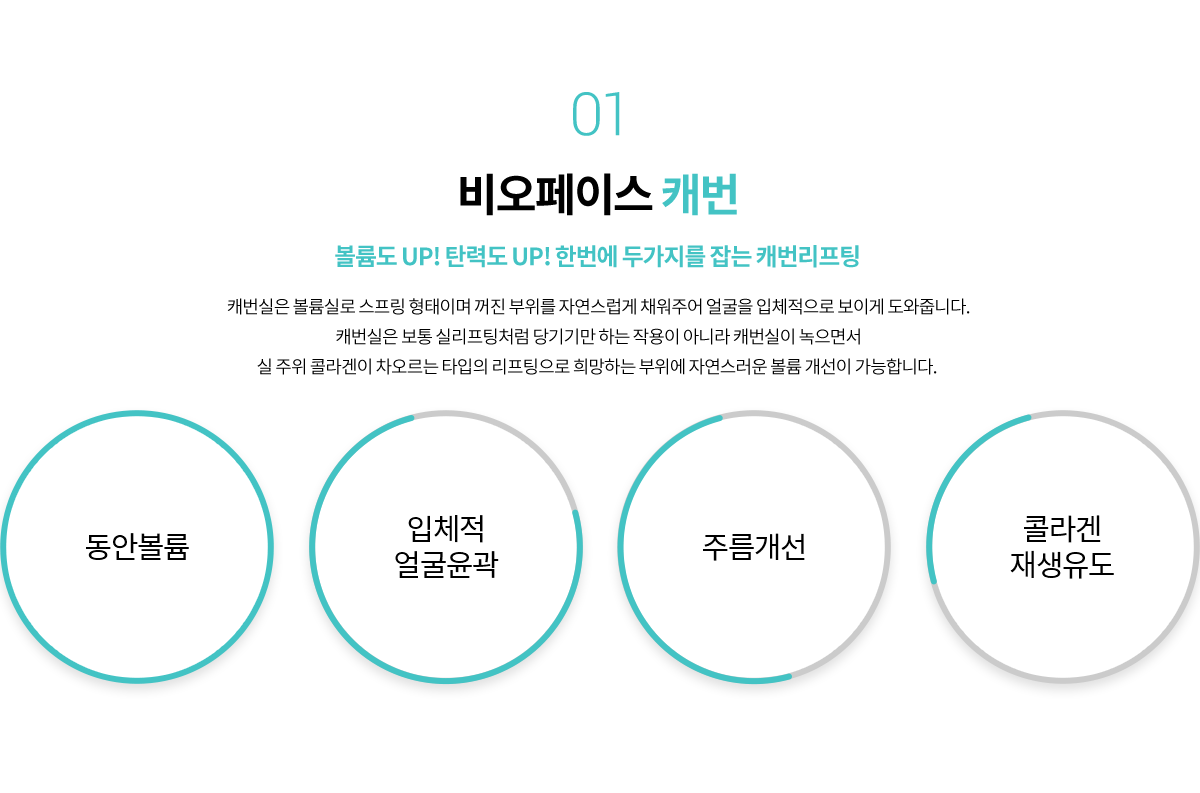 01

비오페이스 캐번

볼륨도 UP! 탄력도 UP! 한번에 두가지를 잡는 캐번리프팅

캐번실은 볼륨실로 스프링 형태이며 꺼진 부위를 자연스럽게 채워주어 얼굴을 입체적으로 보이게 도와줍니다.
캐번실은 보통 실리프팅처럼 당기기만 하는 작용이 아니라 캐번실이 녹으면서
실 주위 콜라겐이 차오르는 타입의 리프팅으로 희망하는 부위에 자연스러운 볼륨 개선이 가능합니다.

동안볼륨

입체적
얼굴윤곽

주름개선

콜라겐
재생유도