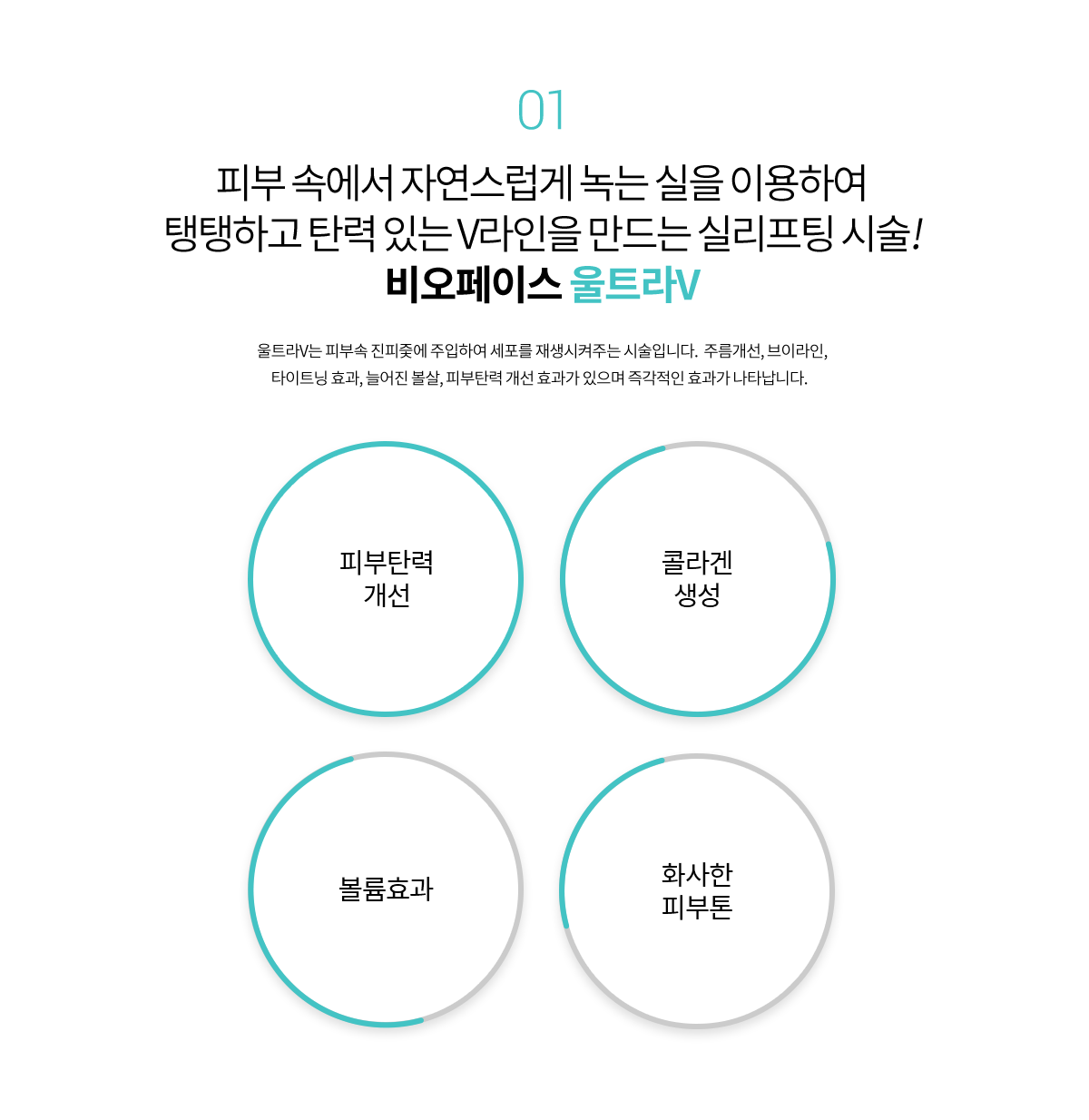 01

피부 속에서 자연스럽게 녹는 실을 이용하여
탱탱하고 탄력 있는 V라인을 만드는 실리프팅 시술!
비오페이스 울트라V

울트라V는 피부속 진피줒에 주입하여 세포를 재생시켜주는 시술입니다. 주름개선, 브이라인, 타이트닝 효과, 늘어진 볼살, 피부탄력 개선 효과가 있으며 즉각적인 효과가 나타납니다.

피부탄력
개선

콜라겐
생성

볼륨효과

화사한
피부톤