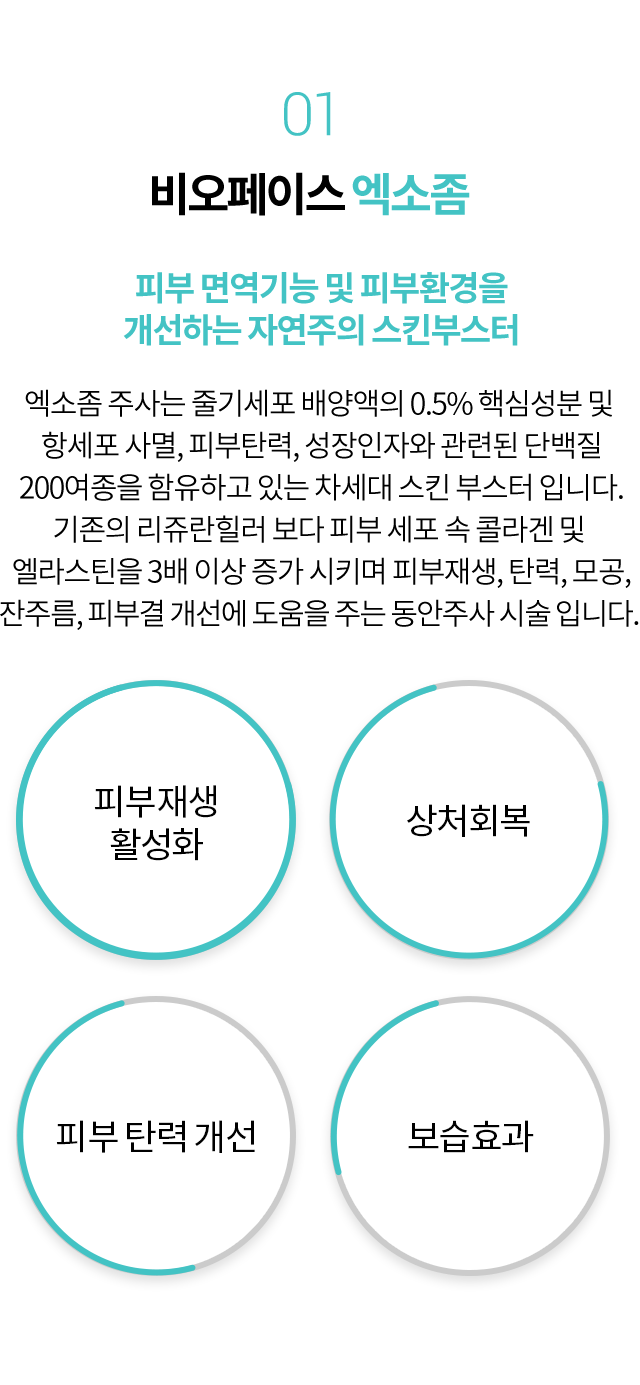 01

비오페이스 엑소좀

피부 면역기능 및 피부환경을
개선하는 자연주의 스킨부스터

엑소좀 주사는 줄기세포 배양액의 0.5% 핵심성분 및 항세포 사멸, 피부탄력, 성장인자와 관련된 단백질 200여종을 함유하고 있는 차세대 스킨 부스터 입니다. 기존의 리쥬란힐러 보다 피부 세포 속 콜라겐 및 엘라스틴을 3배 이상 증가 시키며 피부재생, 탄력, 모공, 잔주름, 피부결 개선에 도움을 주는 동안주사 시술 입니다.

피부재생
활성화

상처회복

피부 탄력 개선

보습효과