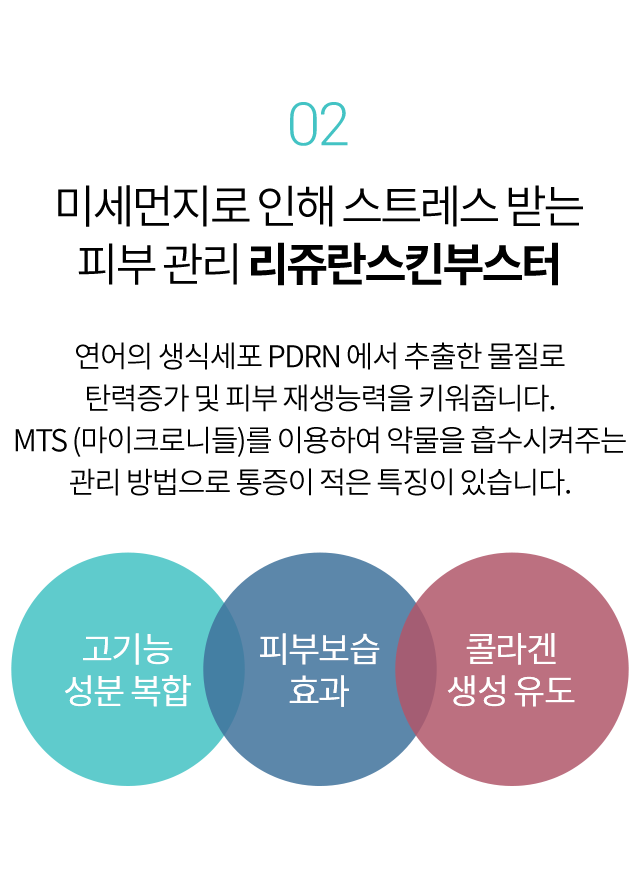 02

미세먼지로 인해 스트레스 받는
피부 관리 리쥬란스킨부스터

연어의 생식세포 PDRN 에서 추출한 물질로 탄력증가 및 피부 재생능력을 키워줍니다. MTS (마이크로니들)를 이용하여 약물을 흡수시켜주는 관리 방법으로 통증이 적은 특징이 있습니다.

고기능
성분 복합

피부보습
효과

콜라겐
생성 유도