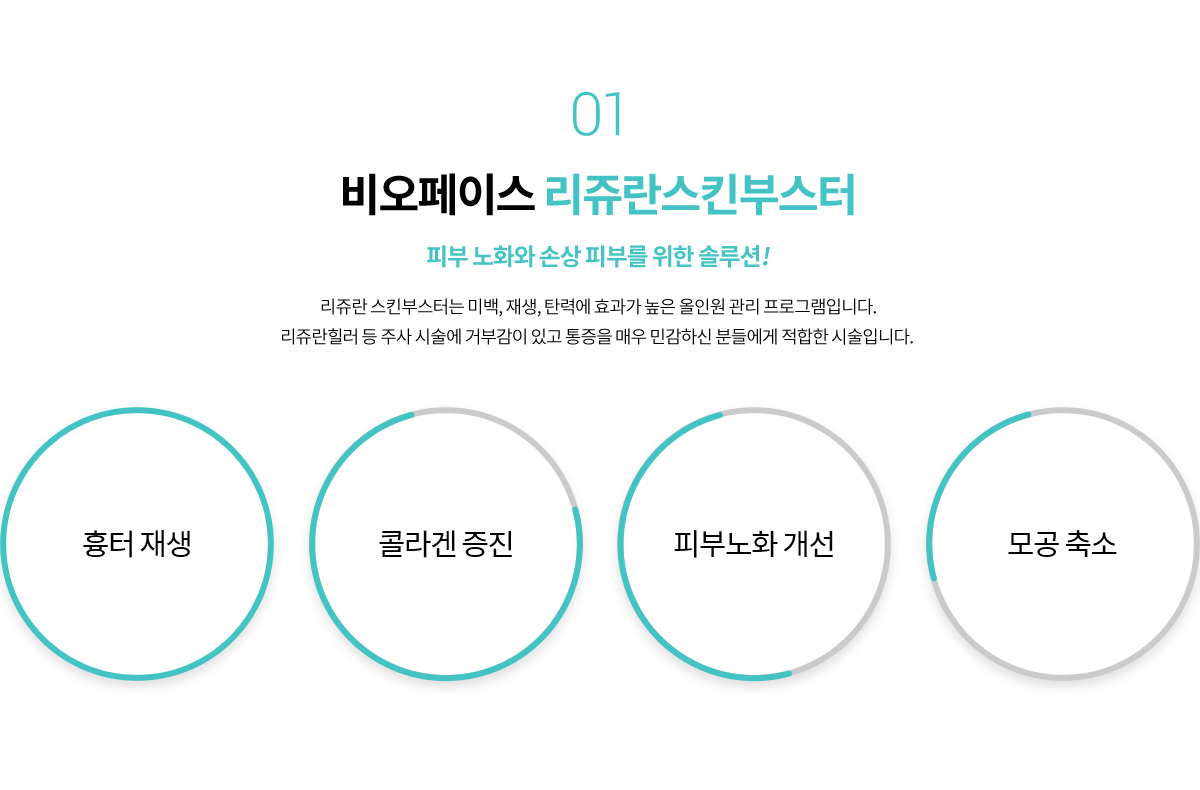 01

비오페이스 리쥬란스킨부스터

피부 노화와 손상 피부를 위한 솔루션!

리쥬란 스킨부스터는 미백, 재생, 탄력에 효과가 높은 올인원 관리 프로그램입니다.
리쥬란힐러 등 주사 시술에 거부감이 있고 통증을 매우 민감하신 분들에게 적합한 시술입니다.

흉터 재생

콜라겐 증진

피부노화 개선

모공 축소