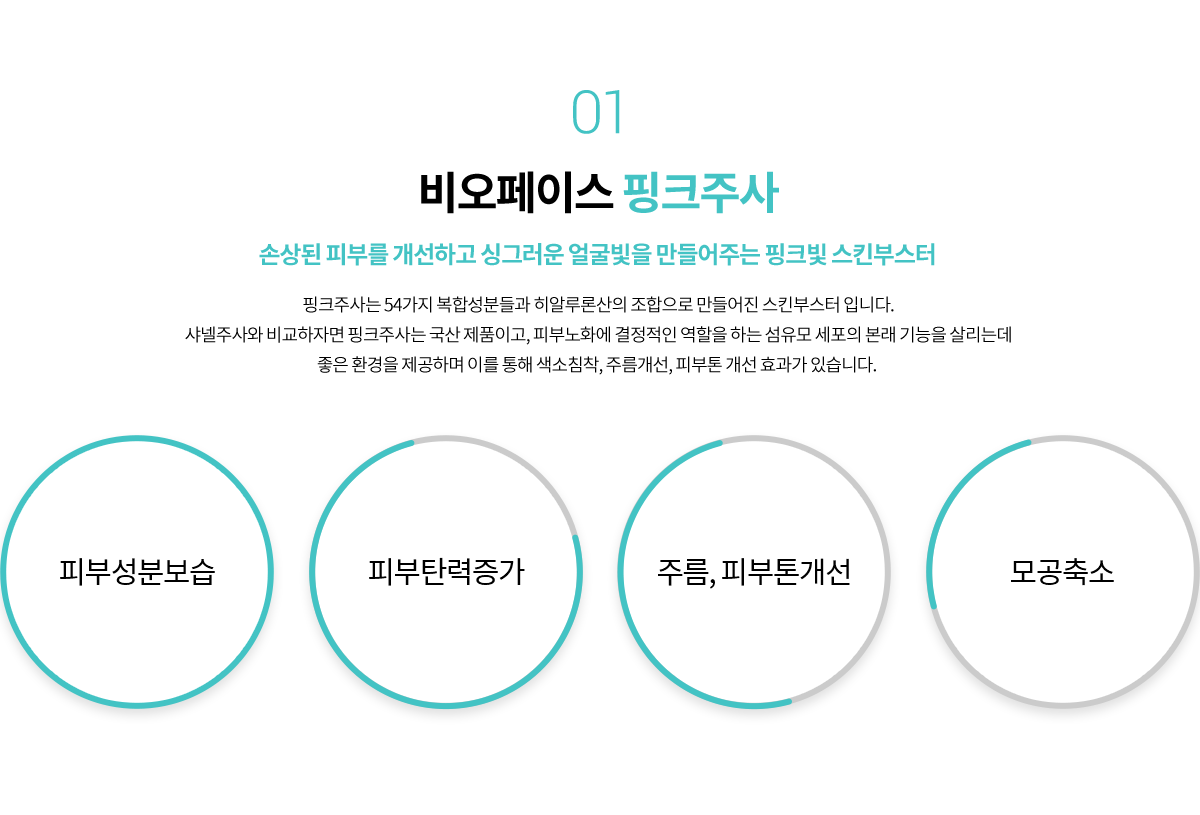 01

비오페이스 핑크주사

손상된 피부를 개선하고 싱그러운 얼굴빛을 만들어주는 핑크빛 스킨부스터

핑크주사는 54가지 복합성분들과 히알루론산의 조합으로 만들어진 스킨부스터 입니다.
샤넬주사와 비교하자면 핑크주사는 국산 제품이고, 피부노화에 결정적인 역할을 하는 섬유모 세포의 본래 기능을 살리는데
좋은 환경을 제공하며 이를 통해 색소침착, 주름개선, 피부톤 개선 효과가 있습니다.

피부성분보습

피부탄력증가

주름, 피부톤개선

모공축소