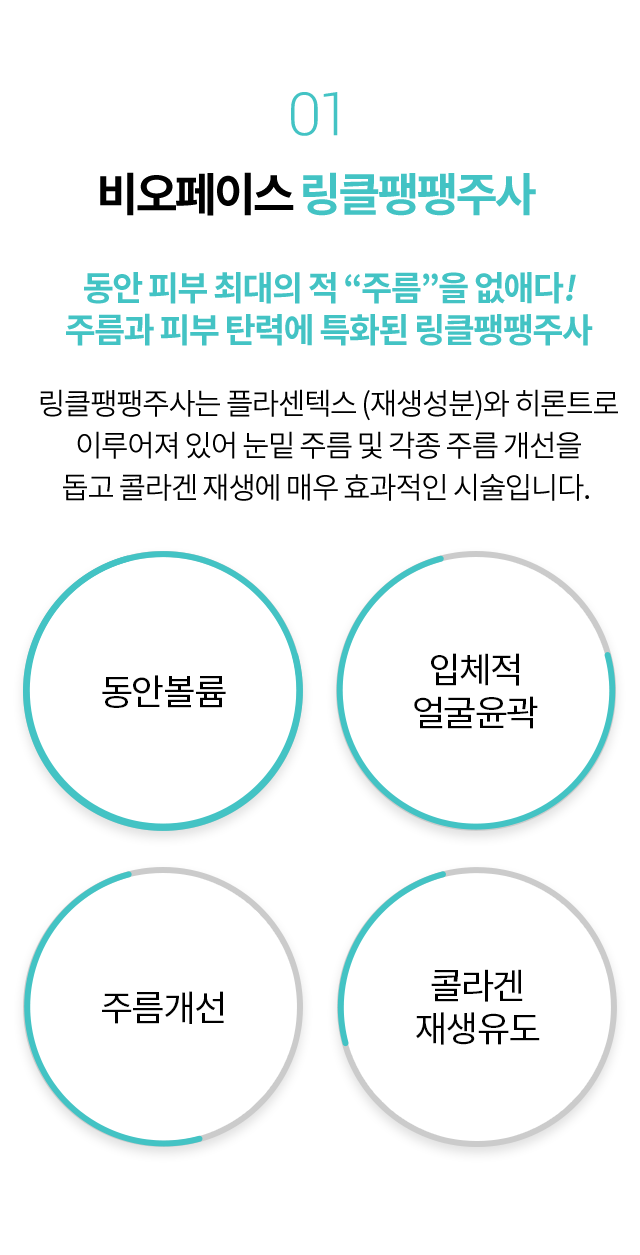 01

비오페이스 링클팽팽주사

동안 피부 최대의 적 "주름"을 없애다!
주름과 피부 탄력에 특화된 링클팽팽주사

링클팽팽주사는 플라센텍스 (재생성분)와 히론트로
이루어져 있어 눈밑 주름 및 각종 주름 개선을
돕고 콜라겐 재생에 매우 효과적인 시술입니다.

동안볼륨

입체적
얼굴윤곽

주름개선

콜라겐
재생유도