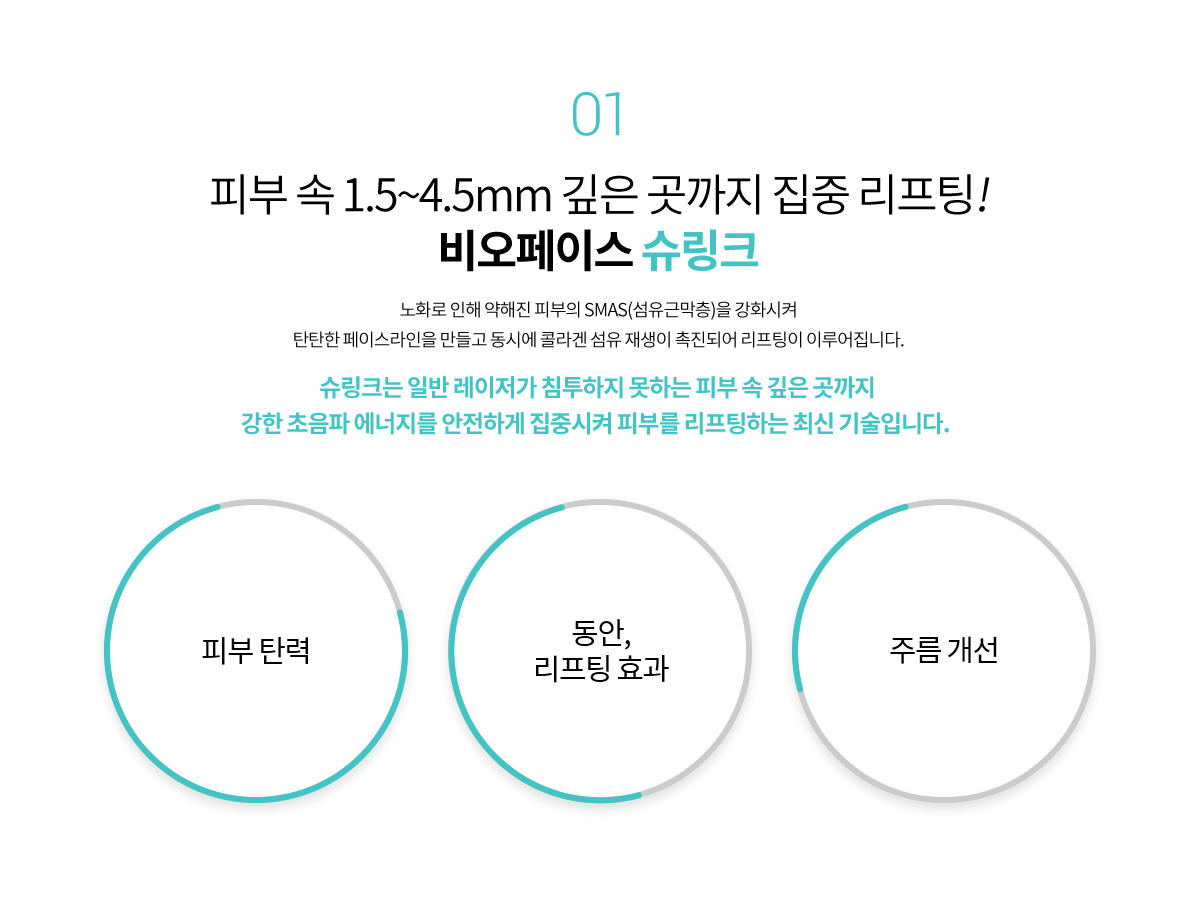 01

피부 속 1.5~4.5mm 깊은 곳까지 집중 리프팅!
비오페이스 슈링크

노화로 인해 약해진 피부의 SMAS(섬유근막층)을 강화시켜
탄탄한 페이스라인을 만들고 동시에 콜라겐 섬유 재생이 촉진되어 리프팅이 이루어집니다.

슈링크는 일반 레이저가 침투하지 못하는 피부 속 깊은 곳까지
강한 초음파 에너지를 안전하게 집중시켜 피부를 리프팅하는 최신 기술입니다.

피부 탄력

동안,
리프팅 효과

주름 개선