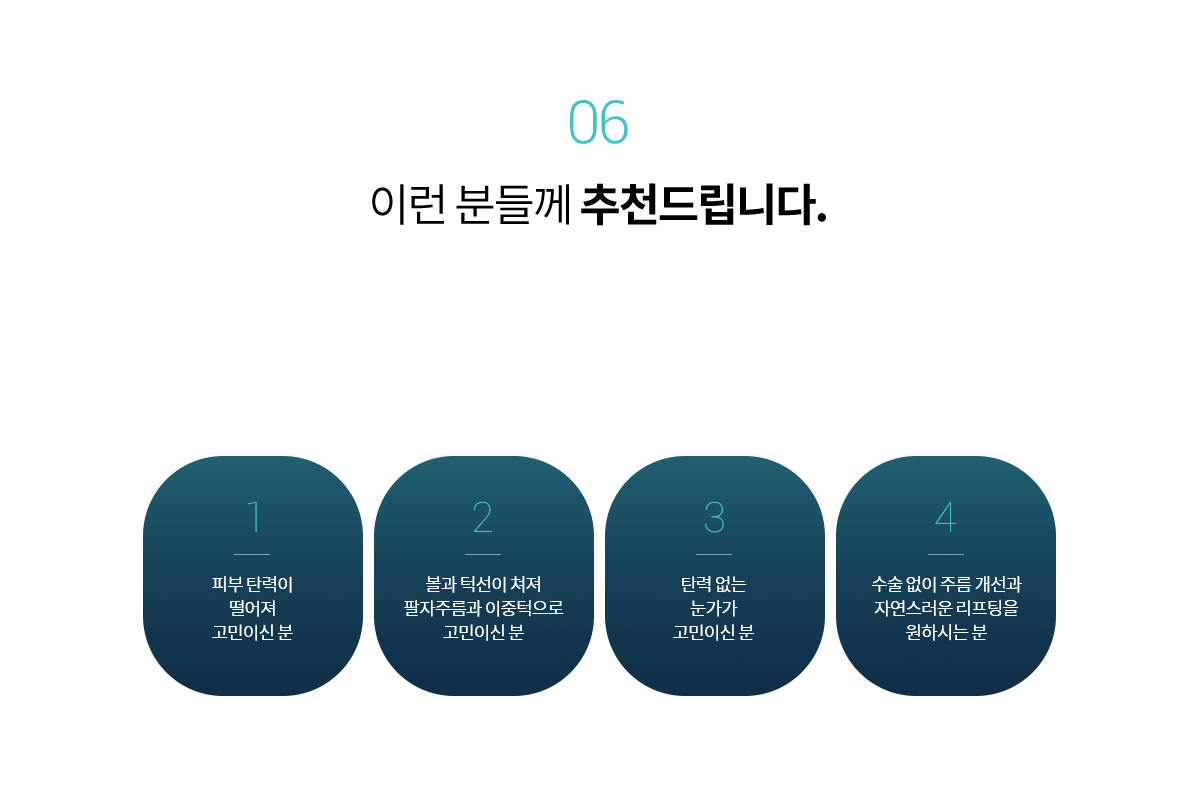 06

이런 분들께 추천드립니다.

1

피부 탄력이
떨어져
고민이신 분

2

볼과 턱선이 쳐져
팔자주름과 이중턱으로
고민이신 분

3

탄력 없는
눈가가
고민이신 분

4

수술 없이 주름 개선과
자연스러운 리프팅을
원하시는 분