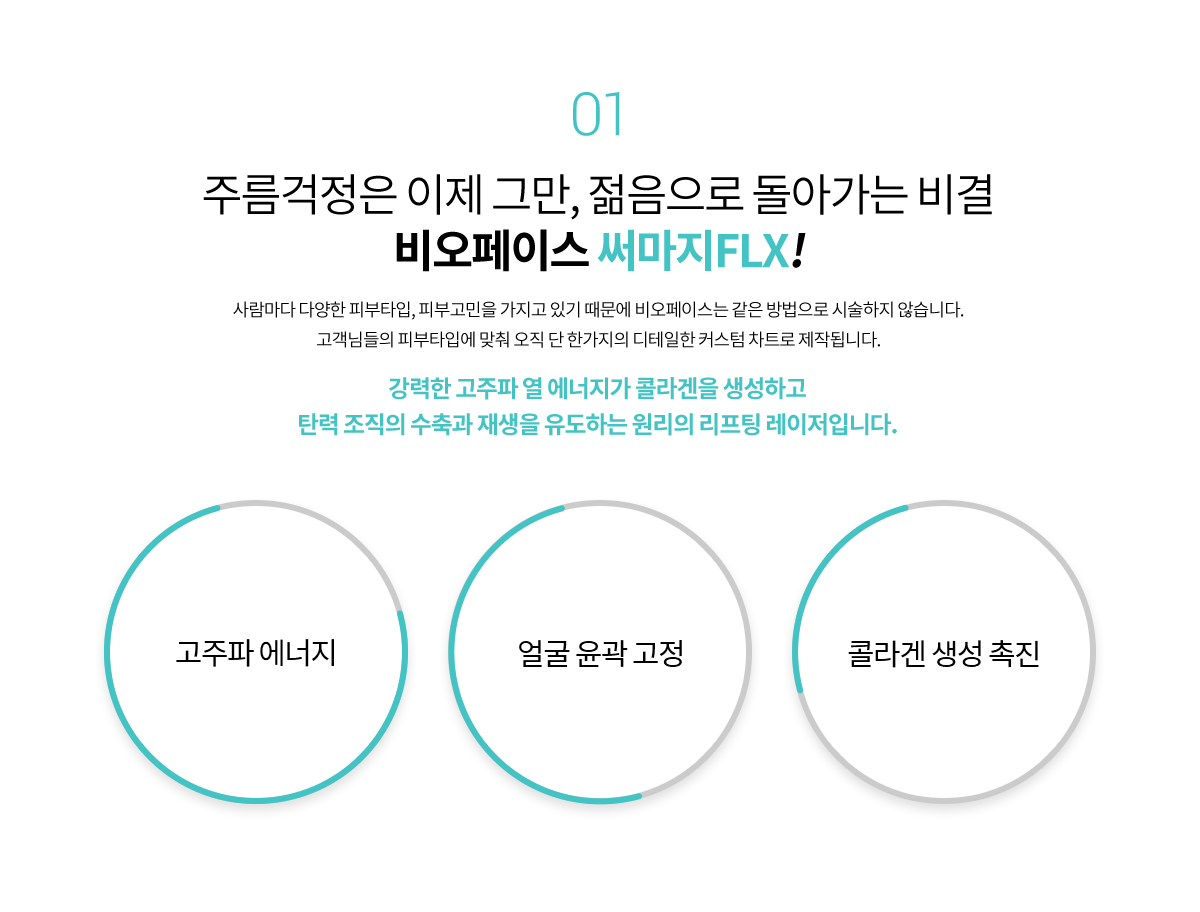 01

주름걱정은 이제 그만, 젊음으로 돌아가는 비결
비오페이스 써마지FLX!

사람마다 다양한 피부타입, 피부고민을 가지고 있기 때문에 비오페이스는 같은 방법으로 시술하지 않습니다.
고객님들의 피부타입에 맞춰 오직 단 한가지의 디테일한 커스텀 차트로 제작됩니다.

강력한 고주파 열 에너지가 콜라겐을 생성하고
탄력 조직의 수축과 재생을 유도하는 원리의 리프팅 레이저입니다.

고주파 에너지

얼굴 윤곽 고정

콜라겐 생성 촉진