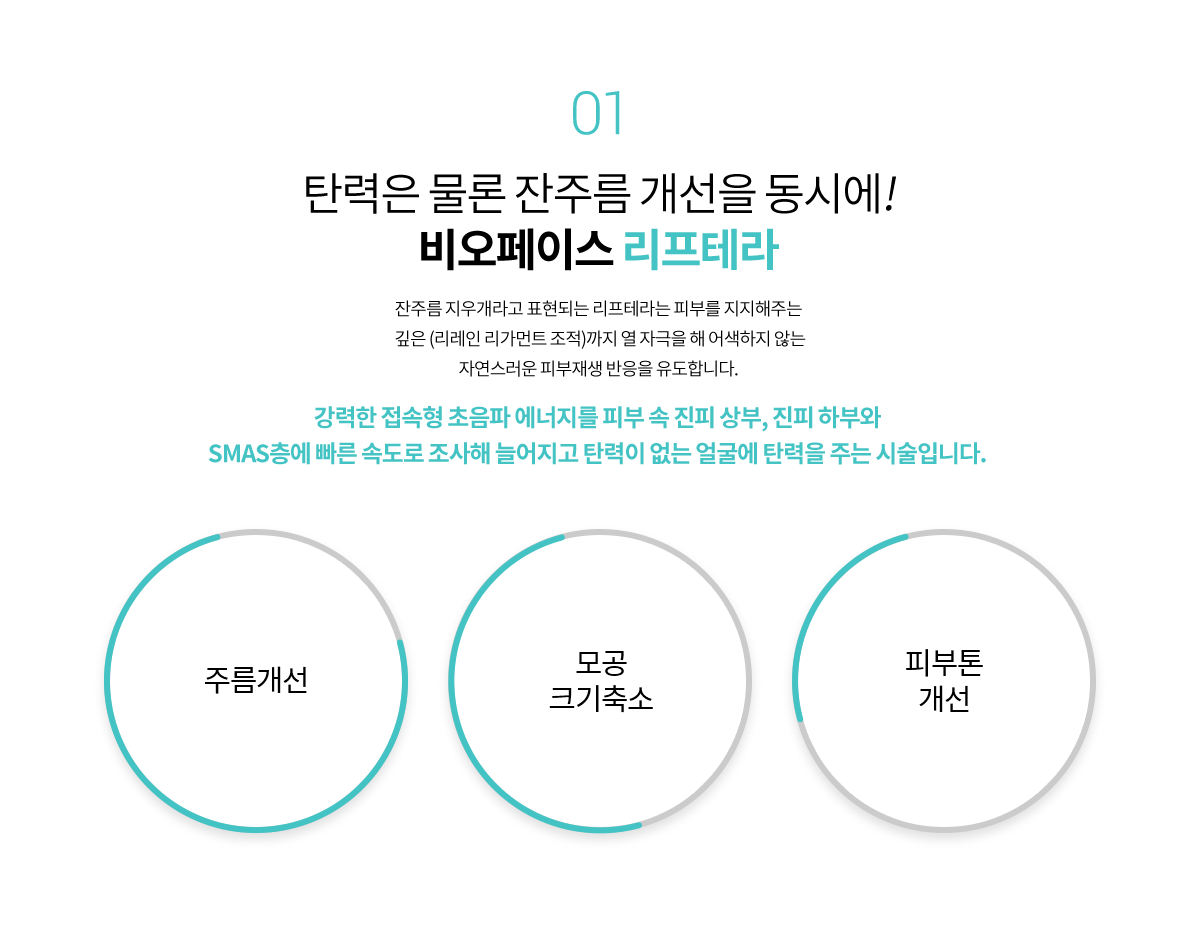 01

탄력은 물론 잔주름 개선을 동시에!
비오페이스 리프테라

잔주름 지우개라고 표현되는 리프테라는 피부를 지지해주는
깊은 (리레인 리가먼트 조적)까지 열 자극을 해 어색하지 않는
자연스러운 피부재생 반응을 유도합니다.

강력한 접속형 초음파 에너지를 피부 속 진피 상부, 진피 하부와
SMAS층에 빠른 속도로 조사해 늘어지고 탄력이 없는 얼굴에 탄력을 주는 시술입니다.

주름개선

모공
크기축소

피부톤
개선