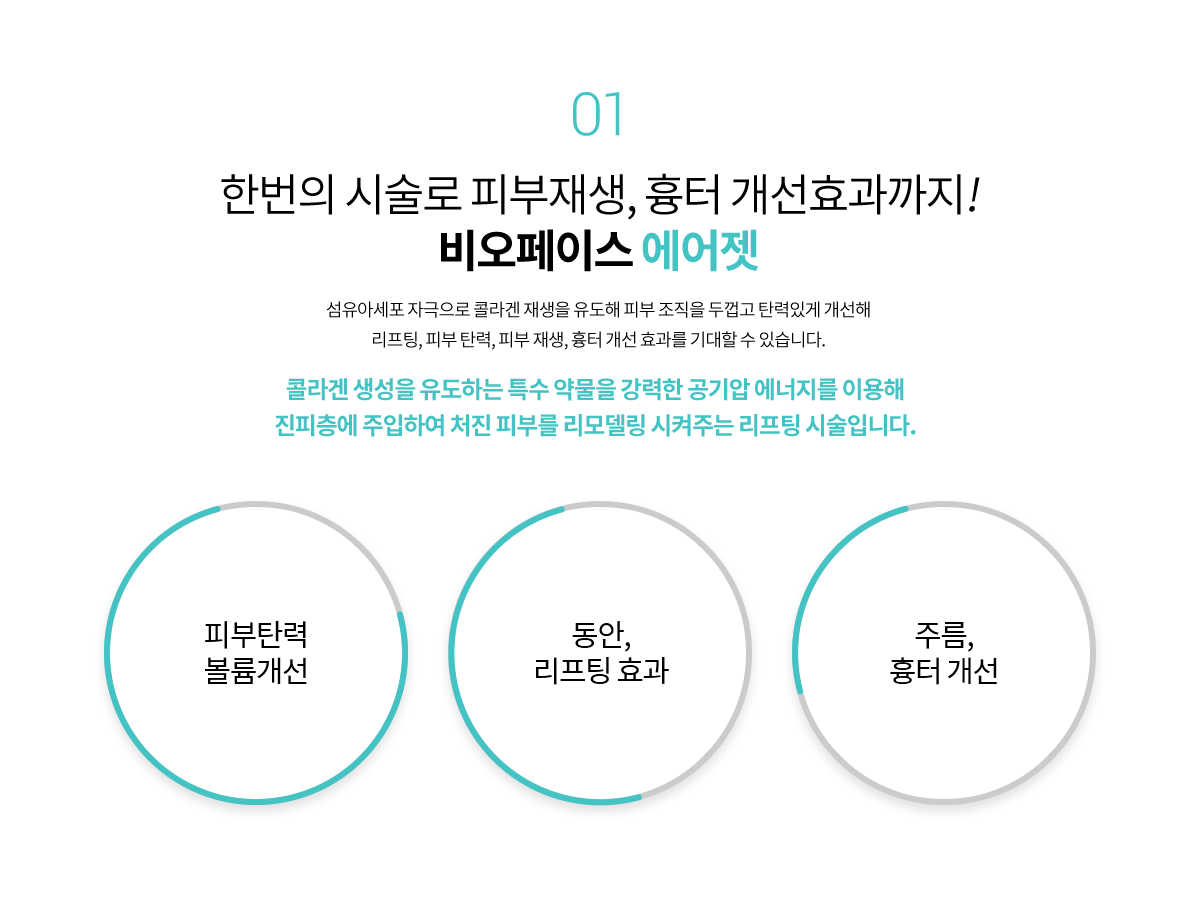 01

한번의 시술로 피부재생, 흉터 개선효과까지!

비오페이스 에어젯

섬유아세포 자극으로 콜라겐 재생을 유도해 피부 조직을 두껍고 탄력있게 개선해 리프팅, 피부 탄력, 피부 재생, 흉터 개선 효과를 기대할 수 있습니다.

콜라겐 생성을 유도하는 특수 약물을 강력한 공기압 에너지를 이용해 진피층에 주입하여 처진 피부를 리모델링 시켜주는 리프팅 시술입니다.

피부탄력
볼륨개선

동안,
리프팅 효과

주름,
흉터 개선