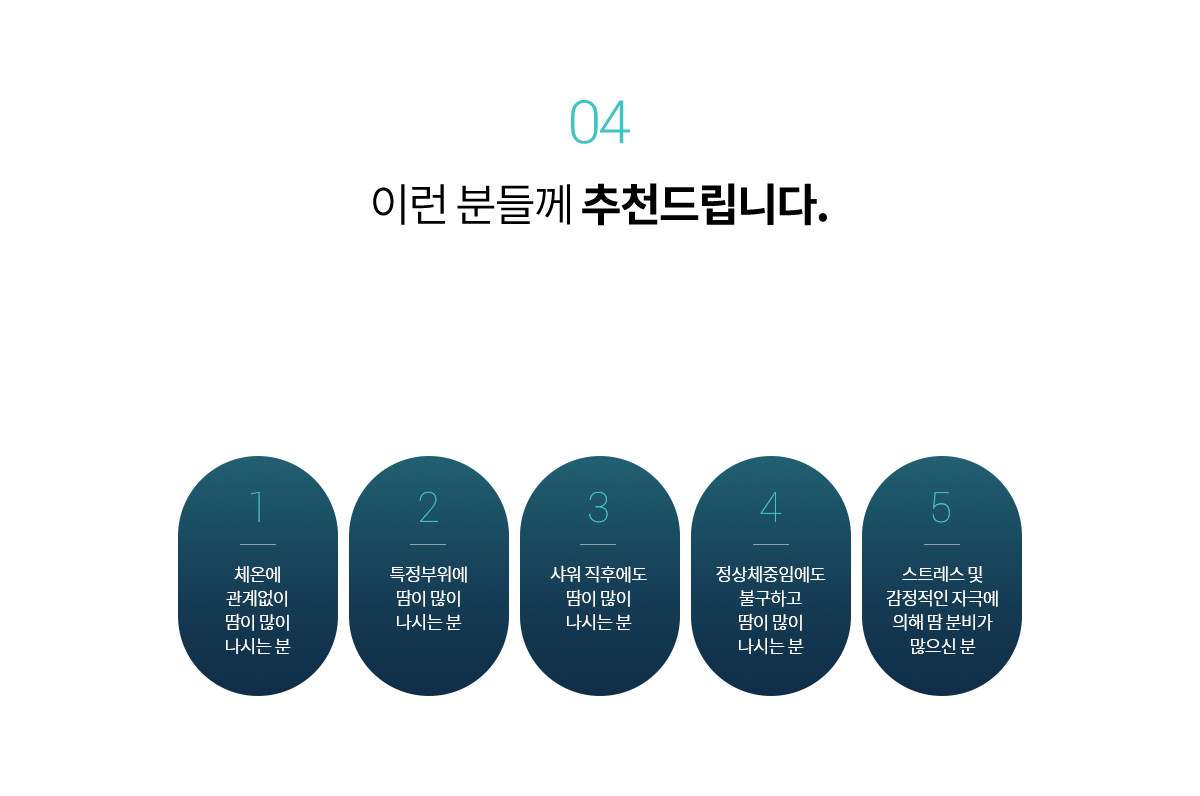 04

이런 분들께 추천드립니다.

1

체온에
관계없이
땀이 많이
나시는 분

2

특정부위에
땀이 많이
나시는 분

3

샤워 직후에도
땀이 많이
나시는 분

4

정상체중임에도
불구하고
땀이 많이
나시는 분

5

스트레스 및
감정적인 자극에
의해 땀 분비가
많으신 분