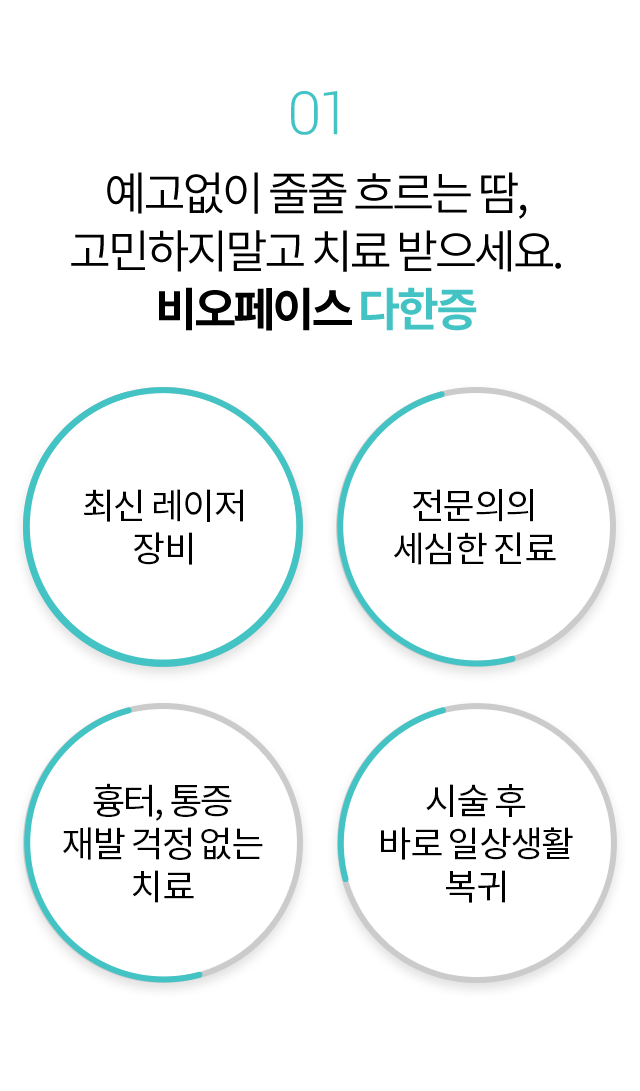 01

예고없이 줄줄 흐르는 땀,
고민하지말고 치료 받으세요.
비오페이스 다한증

최신 레이저
장비

전문의의
세심한 진료

흉터, 통증
재발 걱정 없는
치료

시술 후
바로 일상생활
복귀