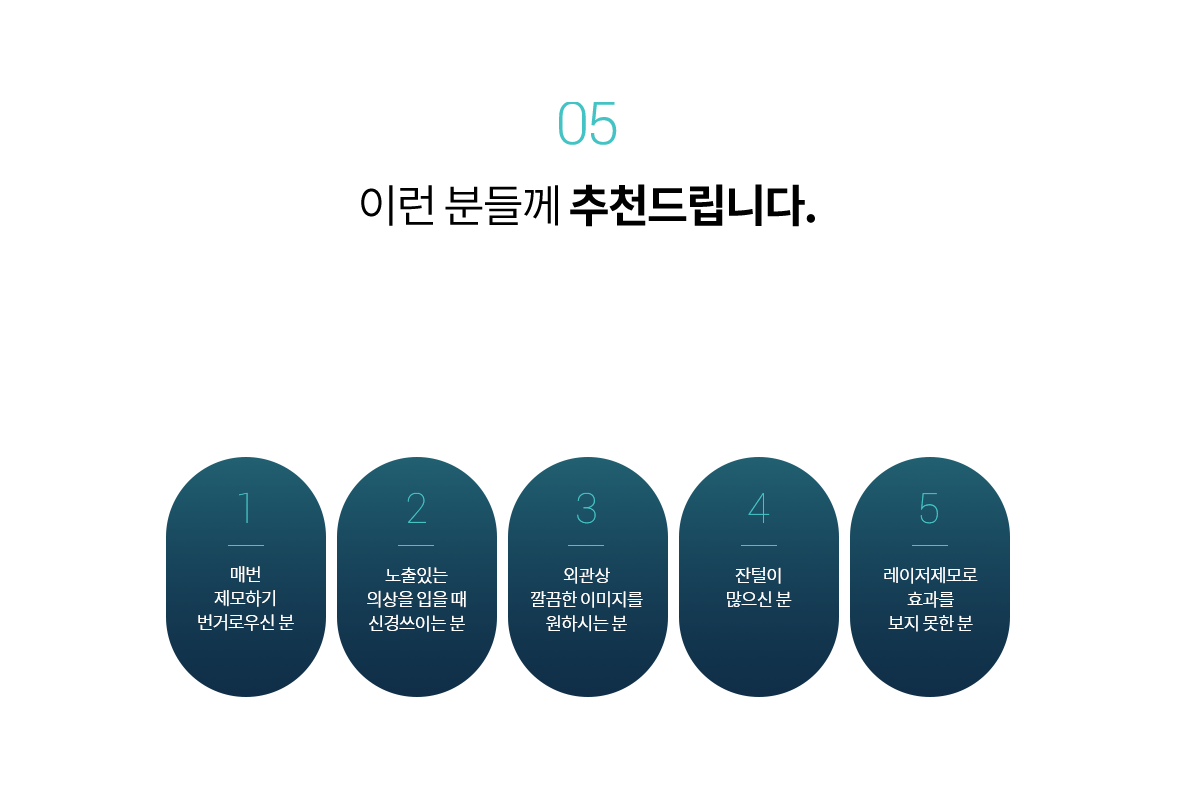 05

이런 분들께 추천드립니다.

1

매번
제모하기
번거로우신 분

2

노출있는
의상을 입을 때
신경쓰이는 분

3

외관상
깔끔한 이미지를
원하시는 분

4

잔털이
많으신 분

5

레이저제모로
효과를
보지 못한 분