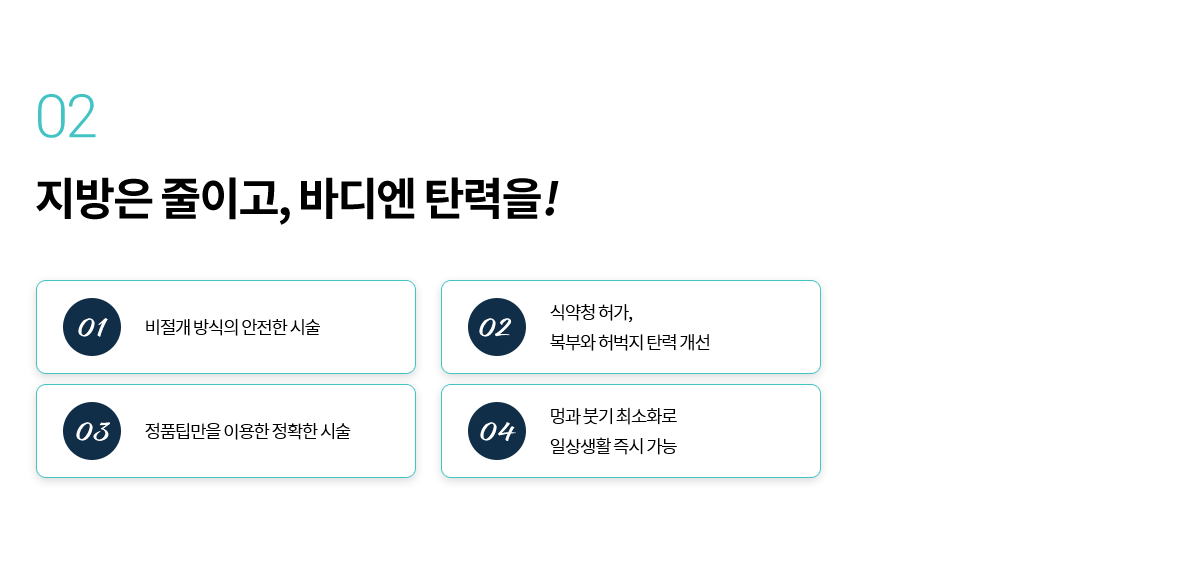 02

지방은 줄이고, 바디엔 탄력을!

01 비절개 방식의 안전한 시술

02 식약청 허가,
복부와 허벅지 탄력 개선

03 정품팁만을 이용한 정확한 시술

04 멍과 붓기 최소화로
일상생활 즉시 가능