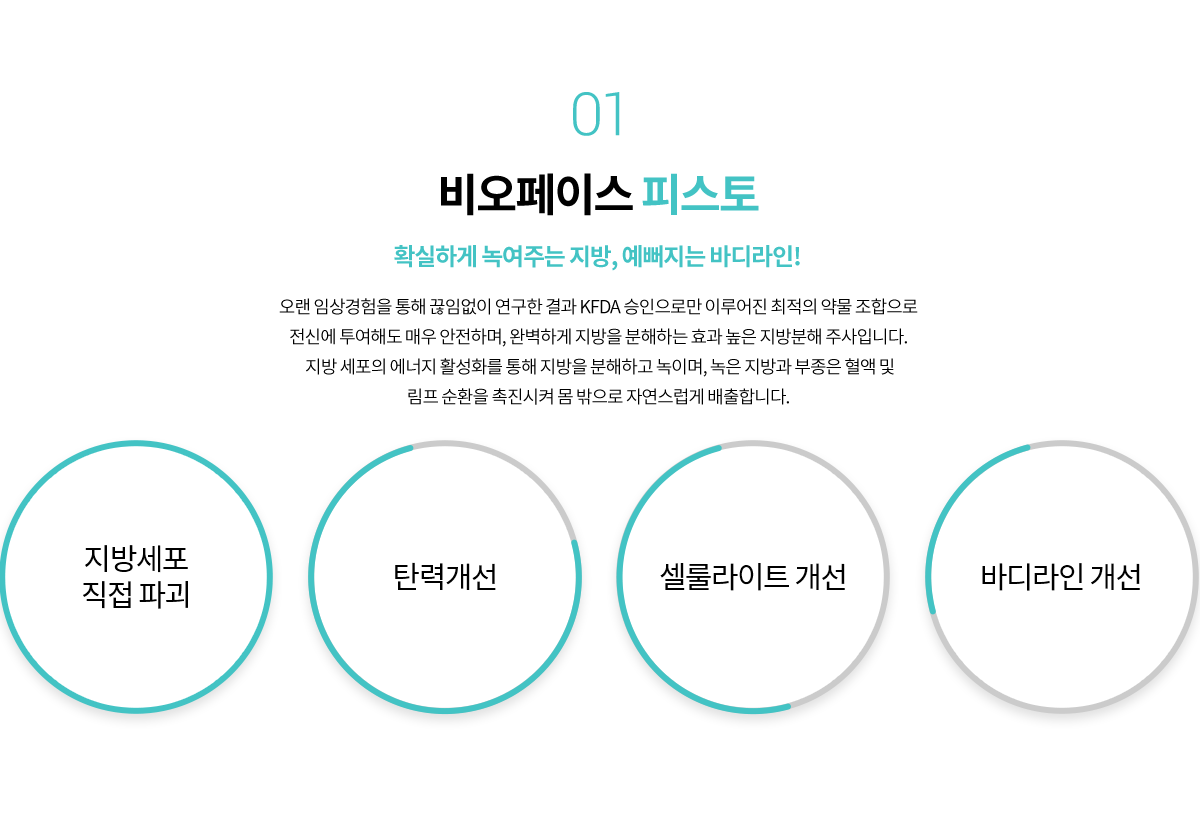 01

비오페이스 피스토

확실하게 녹여주는 지방, 예뻐지는 바디라인!

오랜 임상경험을 통해 끊임없이 연구한 결과 KFDA 승인으로만 이루어진 최적의 약물 조합으로
전신에 투여해도 매우 안전하며, 완벽하게 지방을 분해하는 효과 높은 지방분해 주사입니다.
지방 세포의 에너지 활성화를 통해 지방을 분해하고 녹이며, 녹은 지방과 부종은 혈액 및
림프 순환을 촉진시켜 몸 밖으로 자연스럽게 배출합니다.

지방세포
직접 파괴

탄력개선

셀룰라이트 개선

바디라인 개선