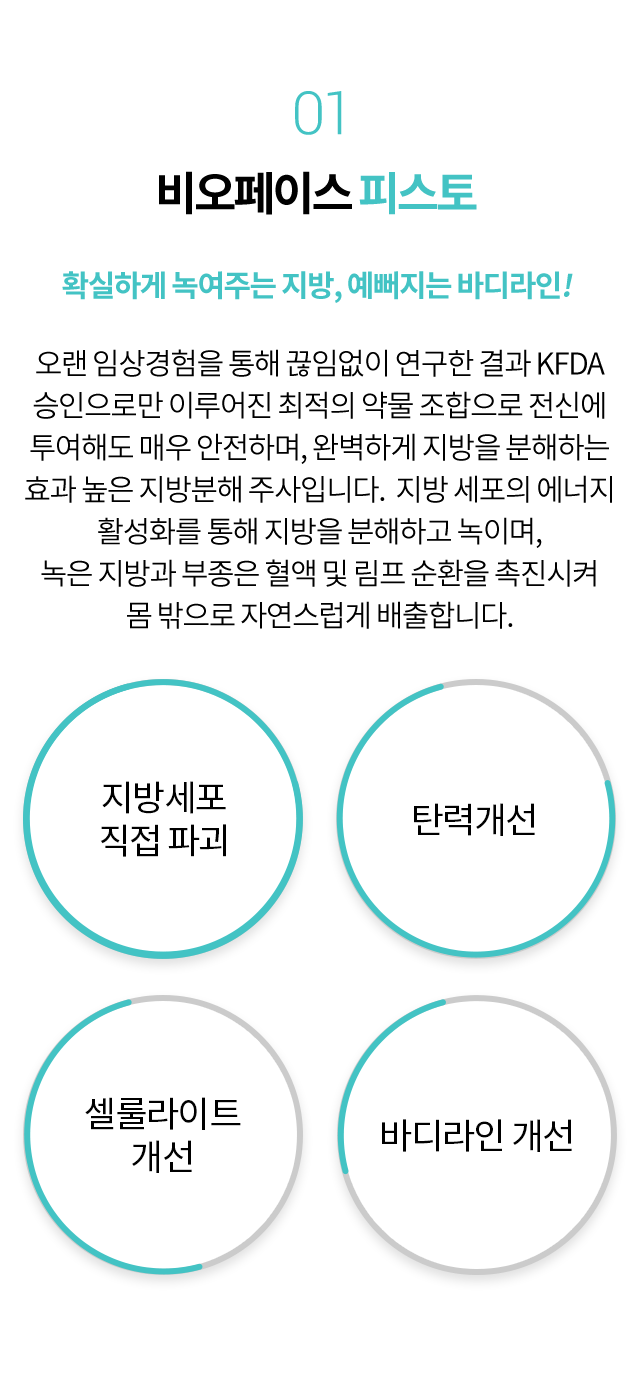 01

비오페이스 피스토

확실하게 녹여주는 지방, 예뻐지는 바디라인!

오랜 임상경험을 통해 끊임없이 연구한 결과 KFDA 승인으로만 이루어진 최적의 약물 조합으로 전신에 투여해도 매우 안전하며, 완벽하게 지방을 분해하는 효과 높은 지방분해 주사입니다. 지방 세포의 에너지 활성화를 통해 지방을 분해하고 녹이며, 녹은 지방과 부종은 혈액 및 림프 순환을 촉진시켜 몸 밖으로 자연스럽게 배출합니다.

지방세포
직접 파괴

탄력개선

셀룰라이트
개선

바디라인 개선