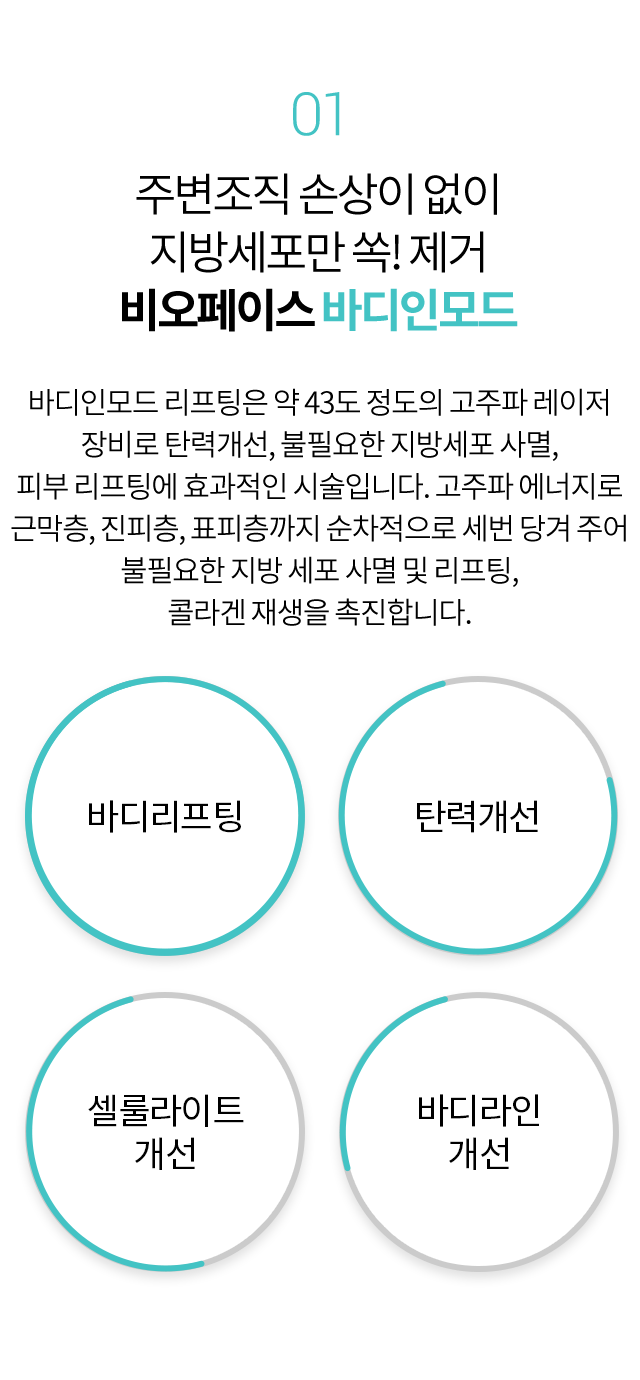 01

주변조직 손상이 없이
지방세포만 쏙! 제거
비오페이스 바디인모드

바디인모드 리프팅은 약 43도 정도의 고주파 레이저 장비로 탄력개선, 불필요한 지방세포 사멸, 피부 리프팅에 효과적인 시술입니다. 고주파 에너지로 근막층, 진피층, 표피층까지 순차적으로 세번 당겨 주어 불필요한 지방 세포 사멸 및 리프팅, 콜라겐 재생을 촉진합니다.

바디리프팅

탄력개선

셀룰라이트
개선

바디라인
개선