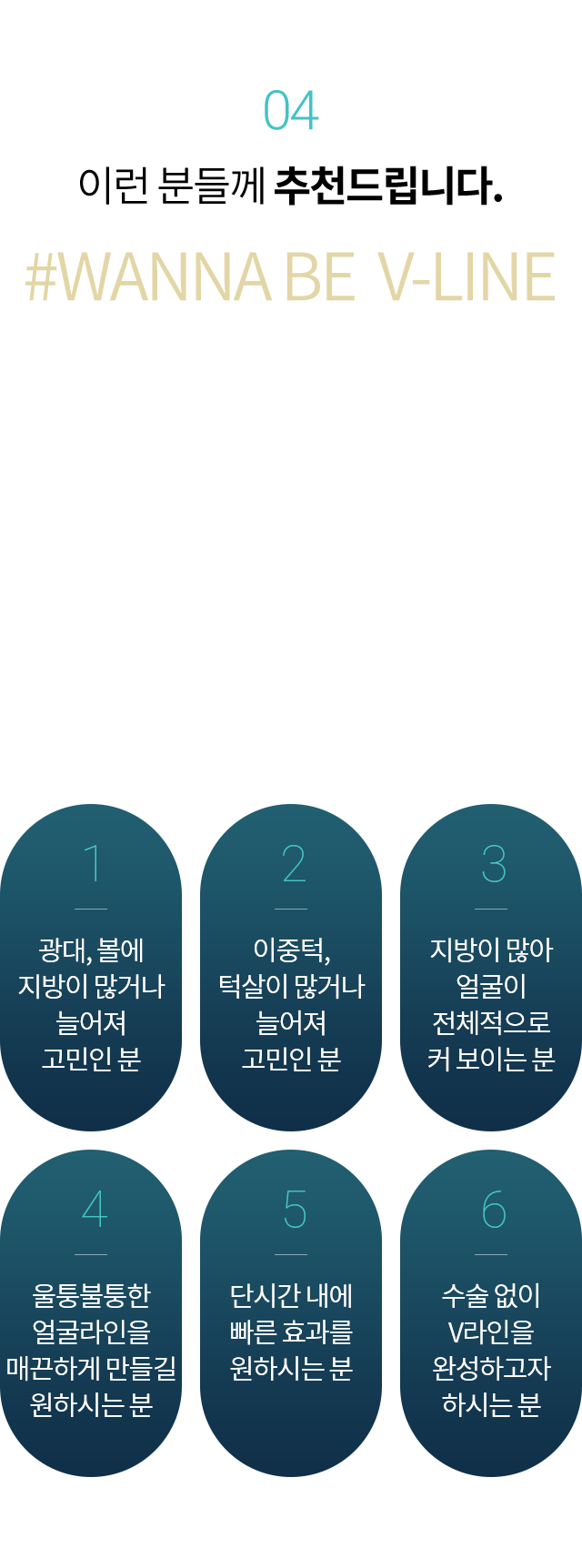 04

이런 분들께 추천드립니다.

#WANNA BE V-LINE

1

광대, 볼에 지방이 많거나 늘어져 고민인 분

2

이중턱, 턱살이 많거나 늘어져 고민인 분

3

지방이 많아 얼굴이 전체적으로 커 보이는 분

4

울퉁불퉁한 얼굴라인을 매끈하게 만들길 원하시는 분

5

단시간 내에 빠른 효과를 원하시는 분

6

수술 없이 V라인을 완성하고자 하시는 분